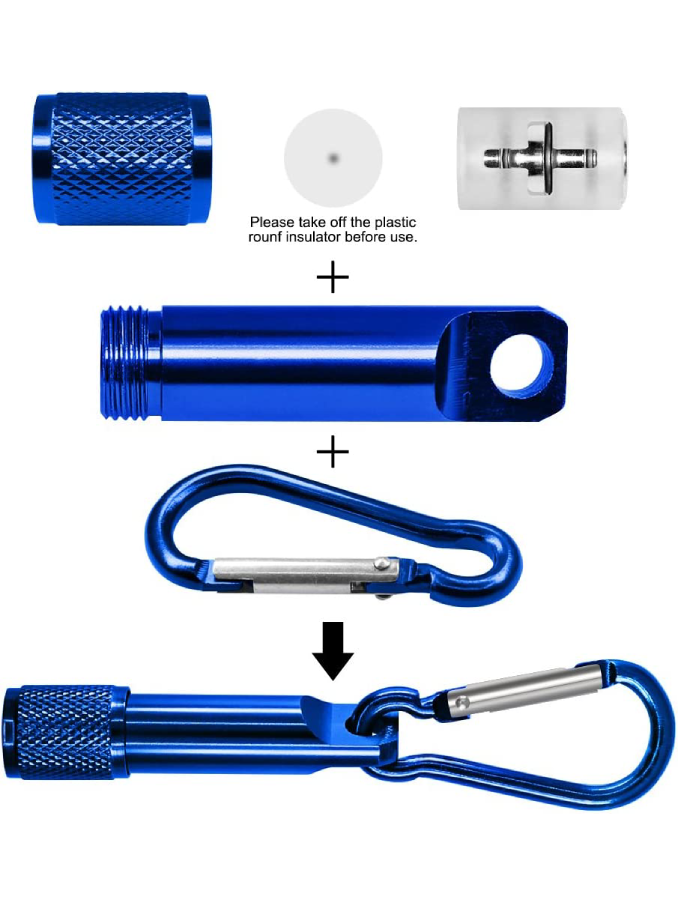 Please take off the plastic rounf insulator before use.

+

+